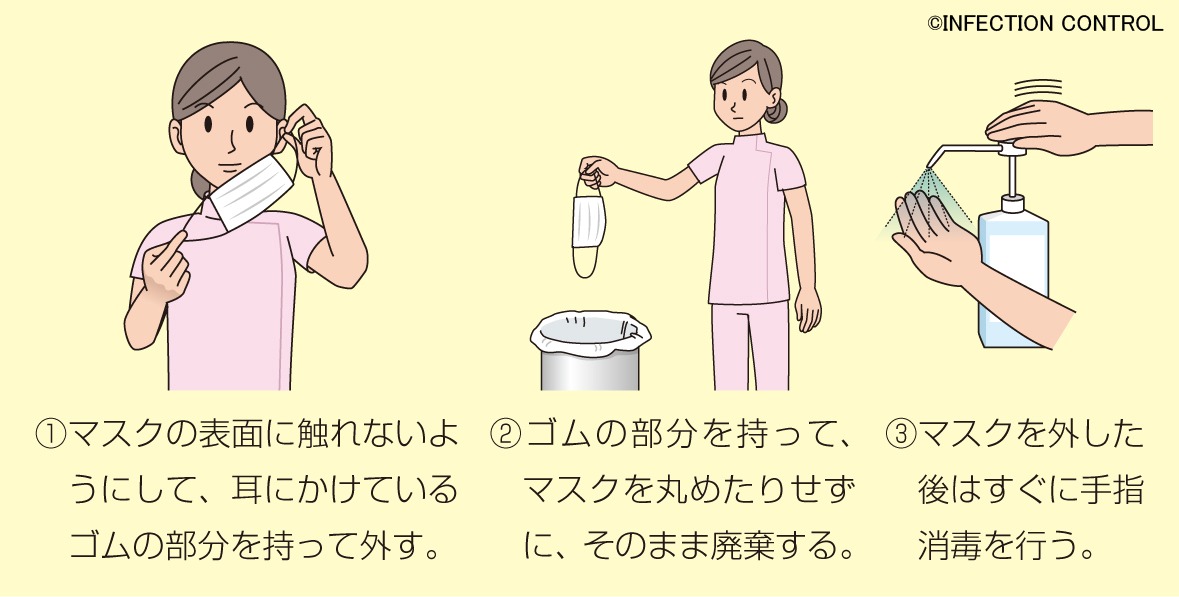 ©INFECTION CONTROL

①マスクの表面に触れないようにして、耳にかけているゴムの部分を持って外す。

②ゴムの部分を持って、マスクを丸めたりせずに、そのまま廃棄する。

③マスクを外した後はすぐに手指消毒を行う。