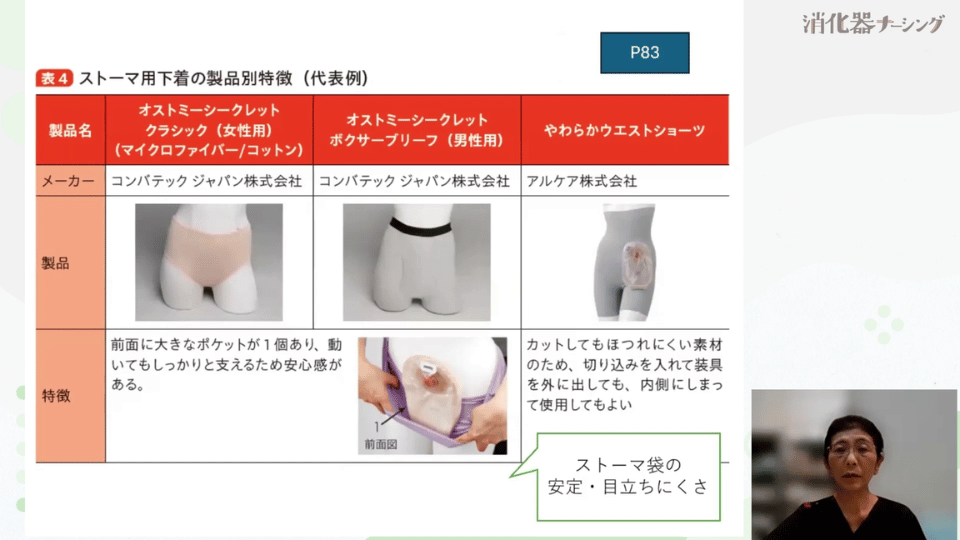 消化器ナーシング

P83

表4 ストーマ用下着の製品別特徴（代表例）

| 製品名 | オストミーシークレット クラシック（女性用）（マイクロファイバー/コットン） | オストミーシークレット ボクサーブリーフ（男性用） | やわらかウエストショーツ |
|---|---|---|---|
| メーカー | コンバテック ジャパン株式会社 | コンバテック ジャパン株式会社 | アルケア株式会社 |
| 製品 | | | |
| 特徴 | 前面に大きなポケットが１個あり、動いてもしっかりと支えるため安心感がある。 | 1 前面図 | カットしてもほつれにくい素材のため、切り込みを入れて装具を外に出しても、内側にしまって使用してもよい |

ストーマ袋の
安定・目立ちにくさ